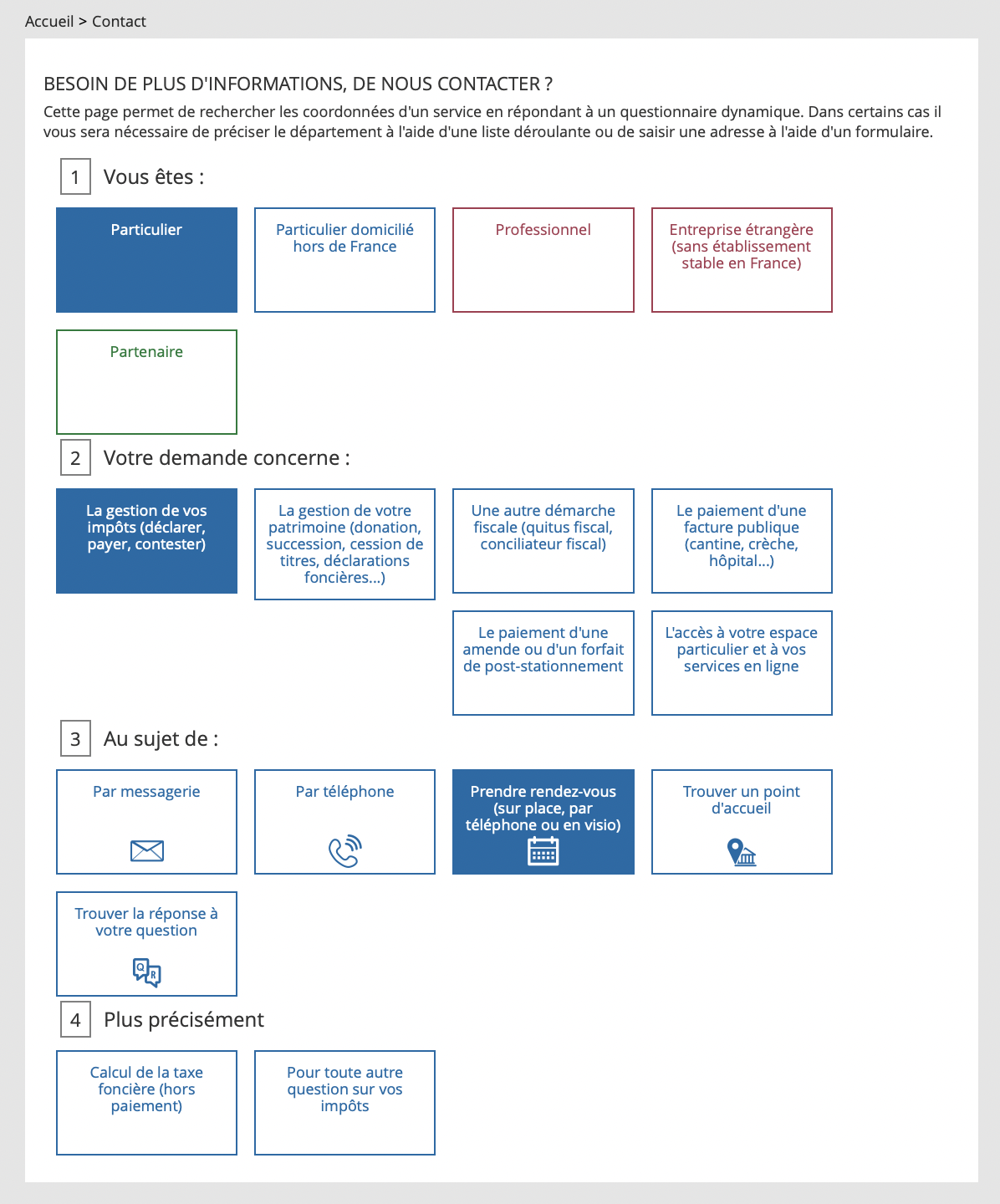 Accueil > Contact

BESOIN DE PLUS D'INFORMATIONS, DE NOUS CONTACTER ?

Cette page permet de rechercher les coordonnées d'un service en répondant à un questionnaire dynamique. Dans certains cas il vous sera nécessaire de préciser le département à l'aide d'une liste déroulante ou de saisir une adresse à l'aide d'un formulaire.

1 Vous êtes :

Particulier

Particulier domicilié hors de France

Professionnel

Entreprise étrangère (sans établissement stable en France)

Partenaire

2 Votre demande concerne :

La gestion de vos impôts (déclarer, payer, contester)

La gestion de votre patrimoine (donation, succession, cession de titres, déclarations foncières...)

Une autre démarche fiscale (quitus fiscal, conciliateur fiscal)

Le paiement d'une facture publique (cantine, crèche, hôpital...)

Le paiement d'une amende ou d'un forfait de post-stationnement

L'accès à votre espace particulier et à vos services en ligne

3 Au sujet de :

Par messagerie

Par téléphone

Prendre rendez-vous (sur place, par téléphone ou en visio)

Trouver un point d'accueil

Trouver la réponse à votre question

Q R

4 Plus précisément

Calcul de la taxe foncière (hors paiement)

Pour toute autre question sur vos impôts